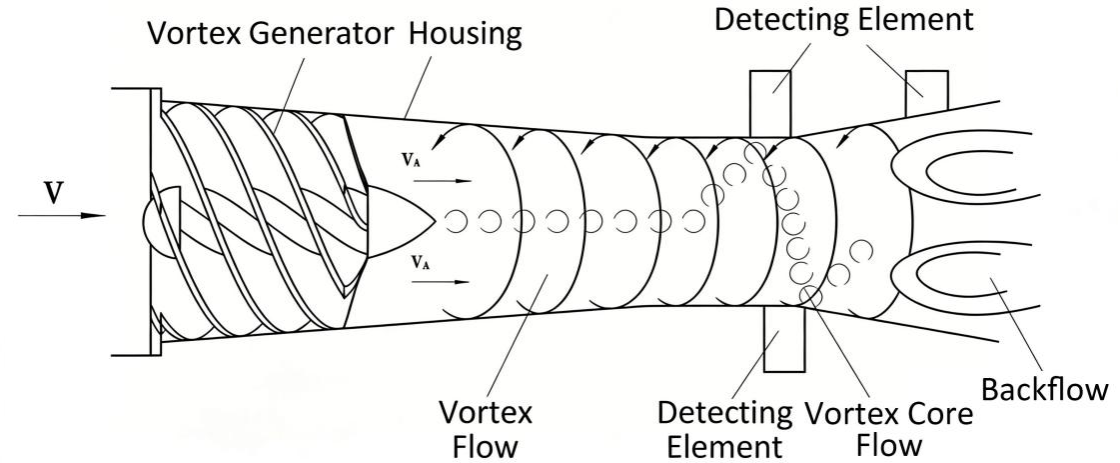 Vortex Generator Housing

Detecting Element

V

$V_A$

$V_A$

Vortex Flow

Detecting Element

Vortex Core Flow

Backflow